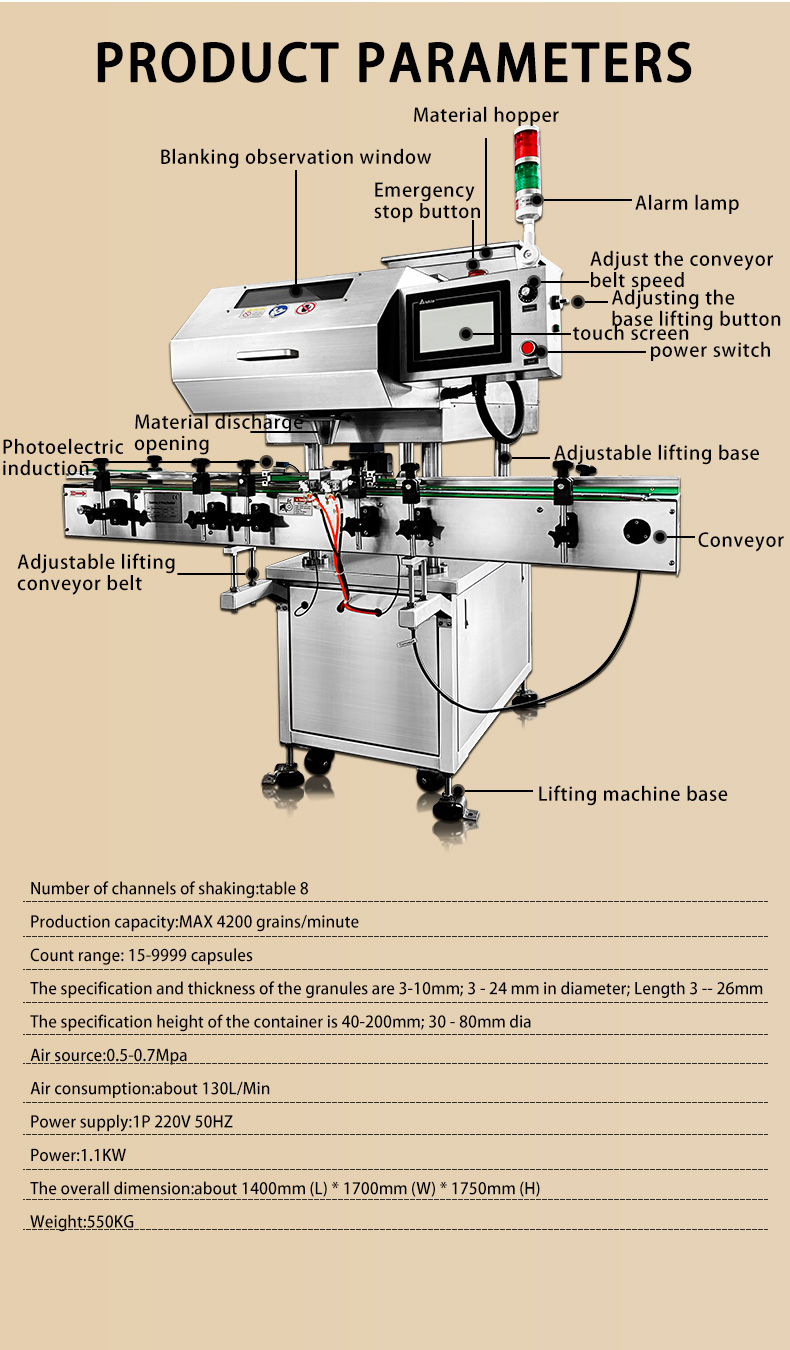 PRODUCT PARAMETERS

Material hopper

Blanking observation window

Emergency stop button

Alarm lamp

Adjust the conveyor belt speed

Adjusting the base lifting button

touch screen

power switch

Material discharge opening

Photoelectric induction

Adjustable lifting base

Conveyor

Adjustable lifting conveyor belt

Lifting machine base

Number of channels of shaking:table 8

Production capacity:MAX 4200 grains/minute

Count range: 15-9999 capsules

The specification and thickness of the granules are 3-10mm; 3 - 24 mm in diameter; Length 3 -- 26mm

The specification height of the container is 40-200mm; 30 - 80mm dia

Air source:0.5-0.7Mpa

Air consumption:about 130L/Min

Power supply:1P 220V 50HZ

Power:1.1KW

The overall dimension:about 1400mm (L) * 1700mm (W) * 1750mm (H)

Weight:550KG